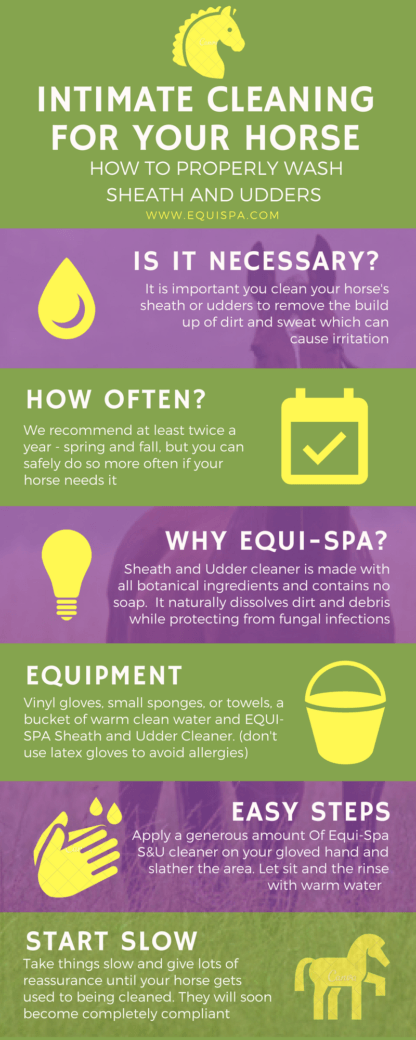 INTIMATE CLEANING FOR YOUR HORSE

HOW TO PROPERLY WASH SHEATH AND UDDERS

WWW.EQUISPA.COM

IS IT NECESSARY?

It is important you clean your horse's sheath or udders to remove the build up of dirt and sweat which can cause irritation

HOW OFTEN?

We recommend at least twice a year - spring and fall, but you can safely do so more often if your horse needs it

WHY EQUI-SPA?

Sheath and Udder cleaner is made with all botanical ingredients and contains no soap. It naturally dissolves dirt and debris while protecting from fungal infections

EQUIPMENT

Vinyl gloves, small sponges, or towels, a bucket of warm clean water and EQUI-SPA Sheath and Udder Cleaner. (don't use latex gloves to avoid allergies)

EASY STEPS

Apply a generous amount Of Equi-Spa S&U cleaner on your gloved hand and slather the area. Let sit and the rinse with warm water

START SLOW

Take things slow and give lots of reassurance until your horse gets used to being cleaned. They will soon become completely compliant